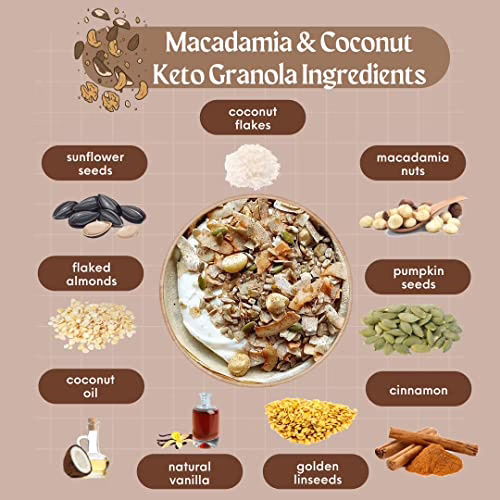 Macadamia & Coconut Keto Granola Ingredients

coconut flakes

sunflower seeds

macadamia nuts

flaked almonds

pumpkin seeds

coconut oil

cinnamon

natural vanilla

golden linseeds